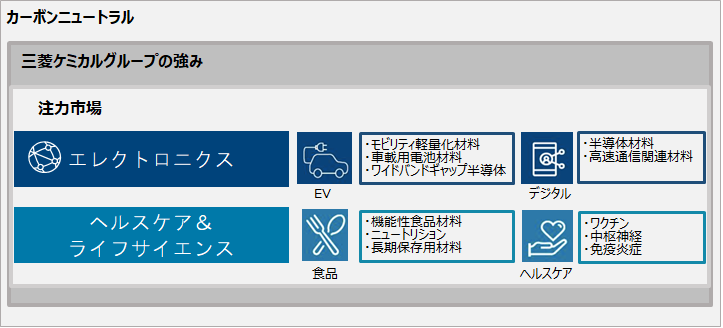 カーボンニュートラル

三菱ケミカルグループの強み

注力市場

エレクトロニクス

EV

・モビリティ軽量化材料
・車載用電池材料
・ワイドバンドギャップ半導体

デジタル

・半導体材料
・高速通信関連材料

ヘルスケア&
ライフサイエンス

食品

・機能性食品材料
・ニュートリション
・長期保存用材料

ヘルスケア

・ワクチン
・中枢神経
・免疫炎症