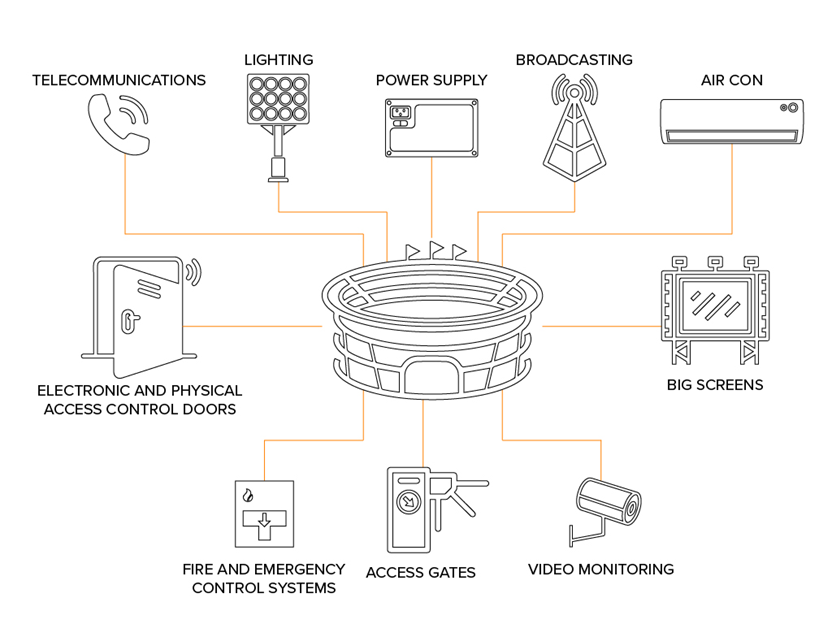 TELECOMMUNICATIONS

LIGHTING

POWER SUPPLY

BROADCASTING

AIR CON

ELECTRONIC AND PHYSICAL ACCESS CONTROL DOORS

BIG SCREENS

FIRE AND EMERGENCY CONTROL SYSTEMS

ACCESS GATES

VIDEO MONITORING